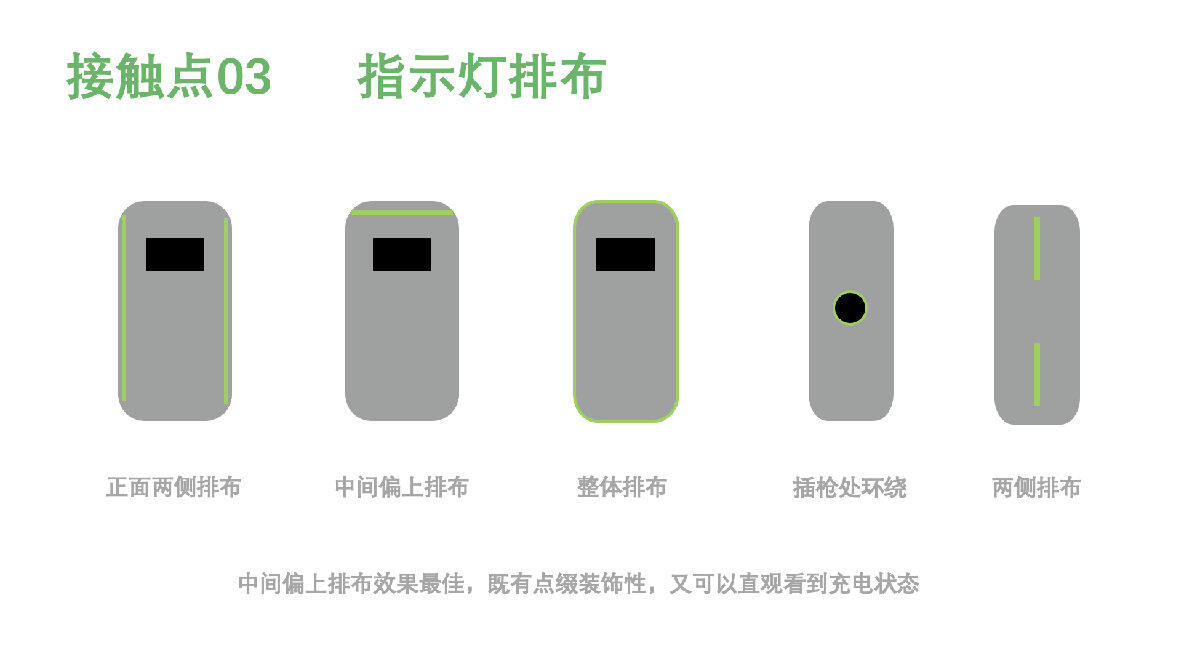 接触点03　　指示灯排布

正面两侧排布　　中间偏上排布　　整体排布　　插枪处环绕　　两侧排布

中间偏上排布效果最佳，既有点缀装饰性，又可以直观看到充电状态